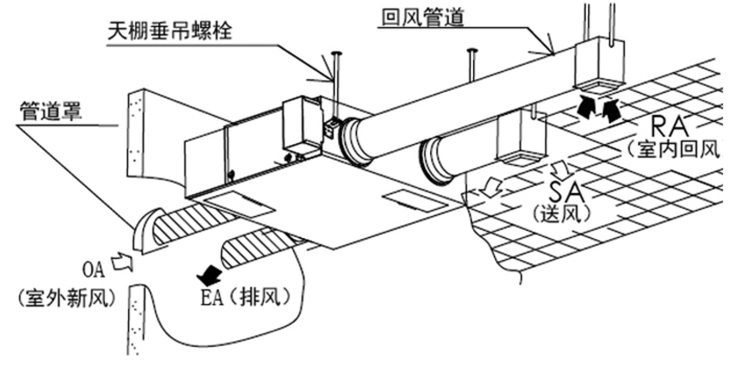 天棚垂吊螺栓
回风管道
管道罩
RA
（室内回风）
SA
（送风）
OA
（室外新风）
EA（排风）